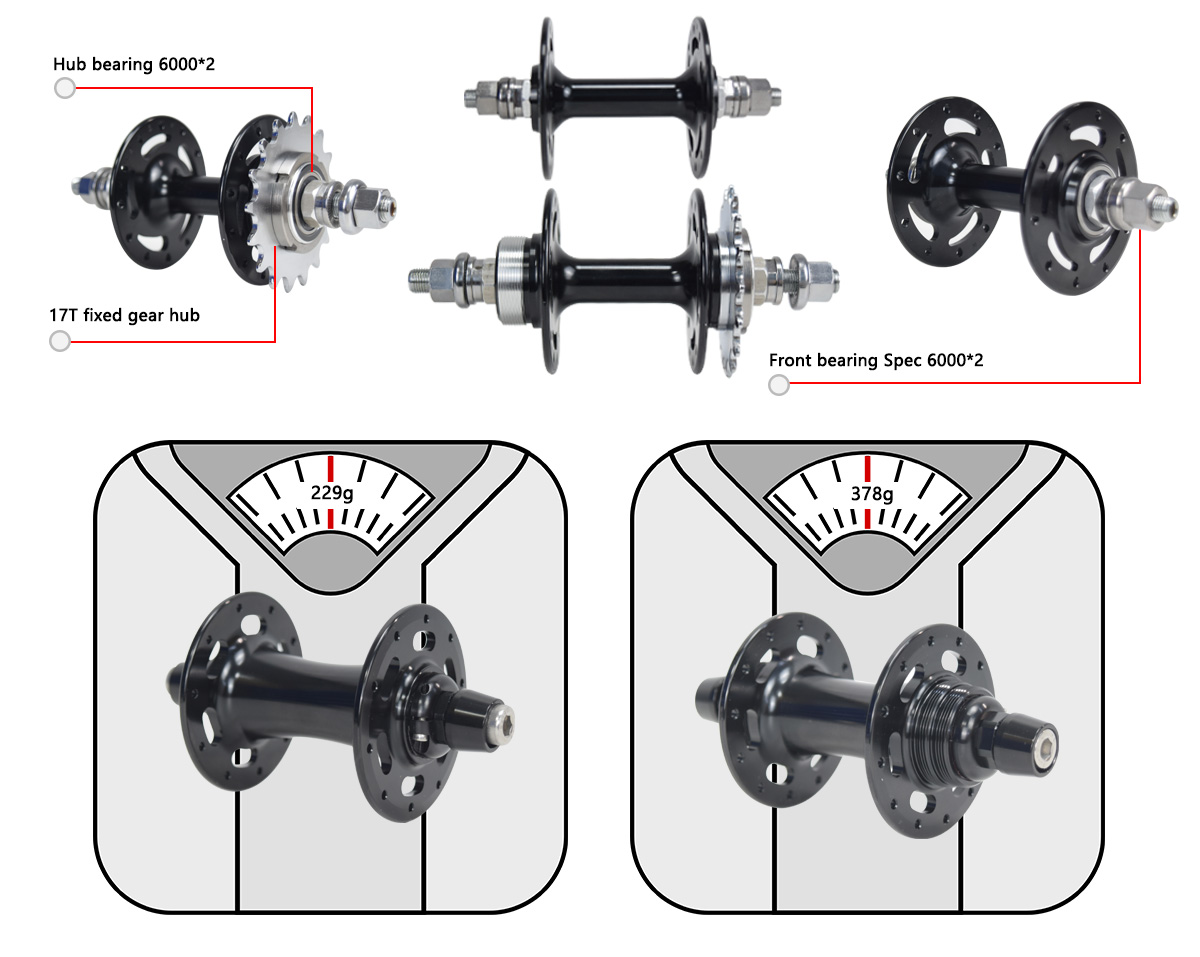 Hub bearing 6000*2

17T fixed gear hub

Front bearing Spec 6000*2

229g

378g